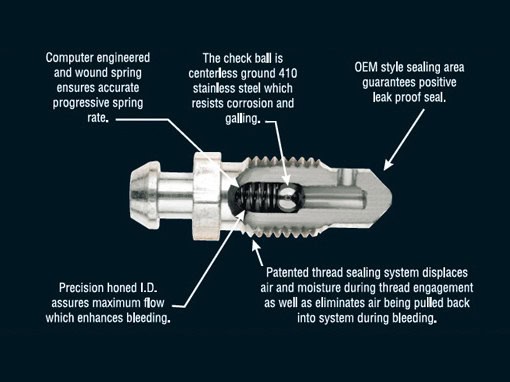 Computer engineered and wound spring ensures accurate progressive spring rate.

The check ball is centerless ground 410 stainless steel which resists corrosion and galling.

OEM style sealing area guarantees positive leak proof seal.

Precision honed I.D. assures maximum flow which enhances bleeding.

Patented thread sealing system displaces air and moisture during thread engagement as well as eliminates air being pulled back into system during bleeding.