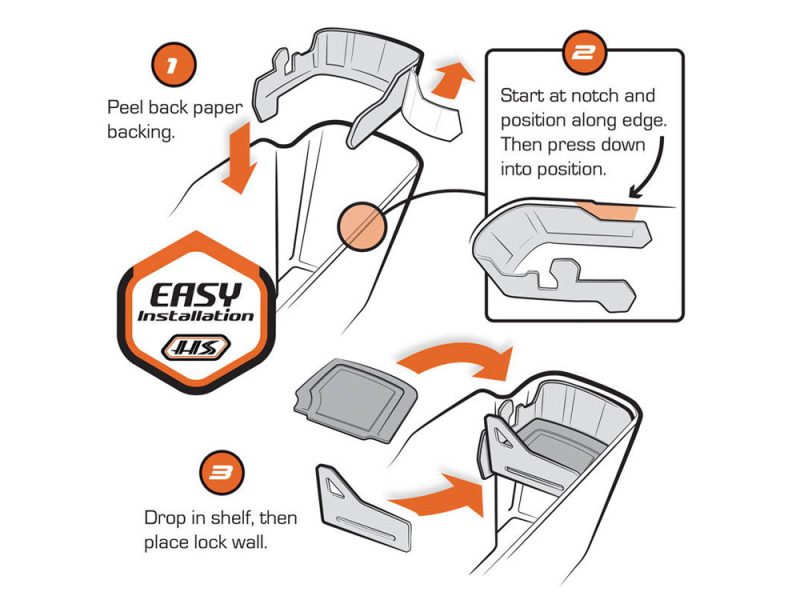 1

Peel back paper backing.

2

Start at notch and position along edge. Then press down into position.

EASY Installation

JHS

3

Drop in shelf, then place lock wall.