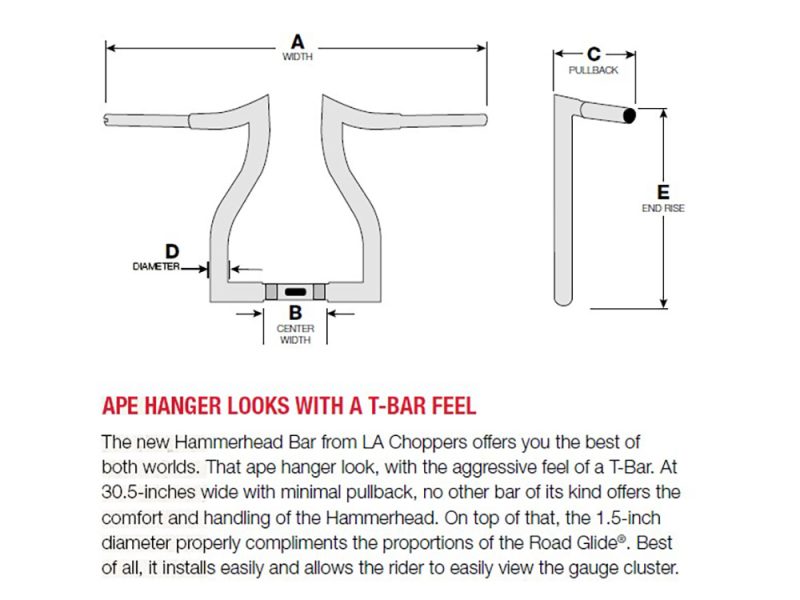 A
WIDTH

C
PULLBACK

E
END RISE

D
DIAMETER

B
CENTER
WIDTH

APE HANGER LOOKS WITH A T-BAR FEEL

The new Hammerhead Bar from LA Choppers offers you the best of both worlds. That ape hanger look, with the aggressive feel of a T-Bar. At 30.5-inches wide with minimal pullback, no other bar of its kind offers the comfort and handling of the Hammerhead. On top of that, the 1.5-inch diameter properly compliments the proportions of the Road Glide®. Best of all, it installs easily and allows the rider to easily view the gauge cluster.