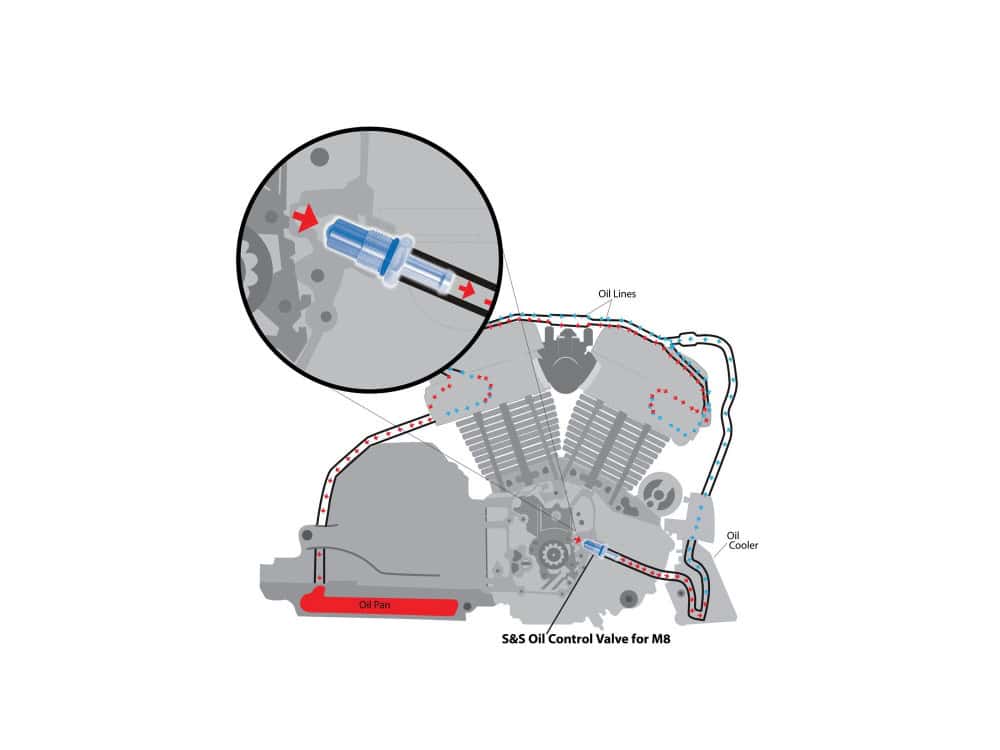 Oil Lines

Oil Cooler

Oil Pan

S&S Oil Control Valve for M8